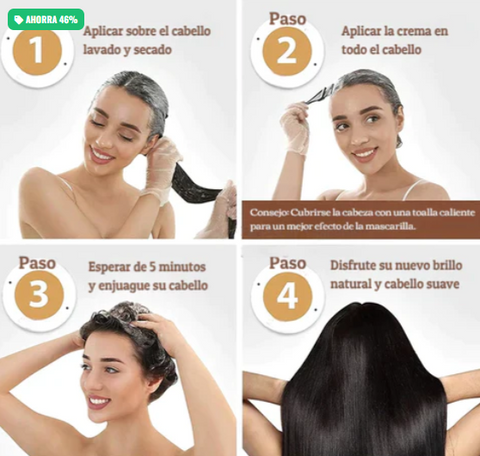 AHORRA 46%

1

Aplicar sobre el cabello lavado y secado

Paso

2

Aplicar la crema en todo el cabello

Consejo: Cubrirse la cabeza con una toalla caliente para un mejor efecto de la mascarilla.

Paso

3

Esperar de 5 minutos y enjuague su cabello

Paso

4

Disfrute su nuevo brillo natural y cabello suave